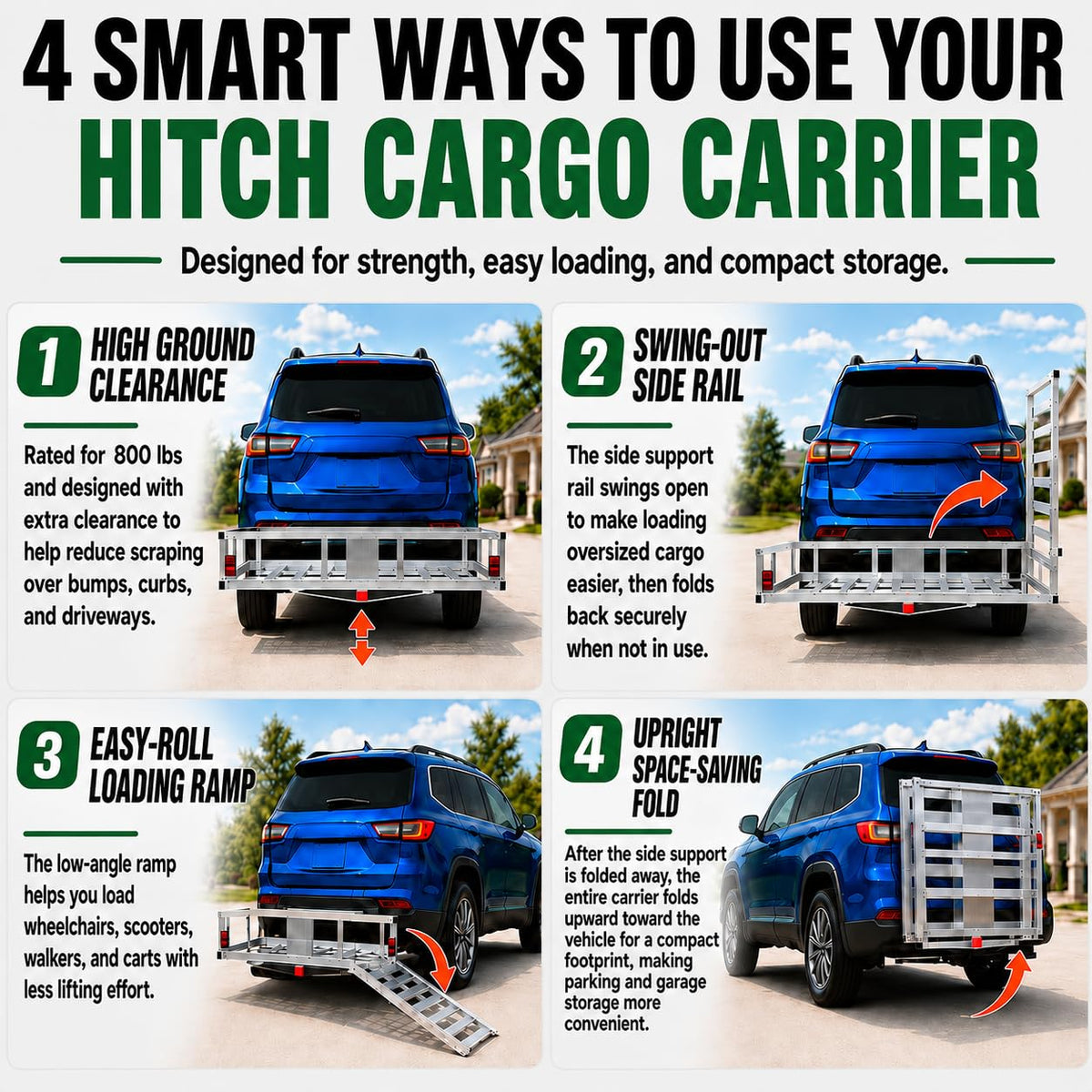 4 SMART WAYS TO USE YOUR
HITCH CARGO CARRIER

Designed for strength, easy loading, and compact storage.

1 HIGH GROUND CLEARANCE

Rated for 800 lbs and designed with extra clearance to help reduce scraping over bumps, curbs, and driveways.

2 SWING-OUT SIDE RAIL

The side support rail swings open to make loading oversized cargo easier, then folds back securely when not in use.

3 EASY-ROLL LOADING RAMP

The low-angle ramp helps you load wheelchairs, scooters, walkers, and carts with less lifting effort.

4 UPRIGHT SPACE-SAVING FOLD

After the side support is folded away, the entire carrier folds upward toward the vehicle for a compact footprint, making parking and garage storage more convenient.