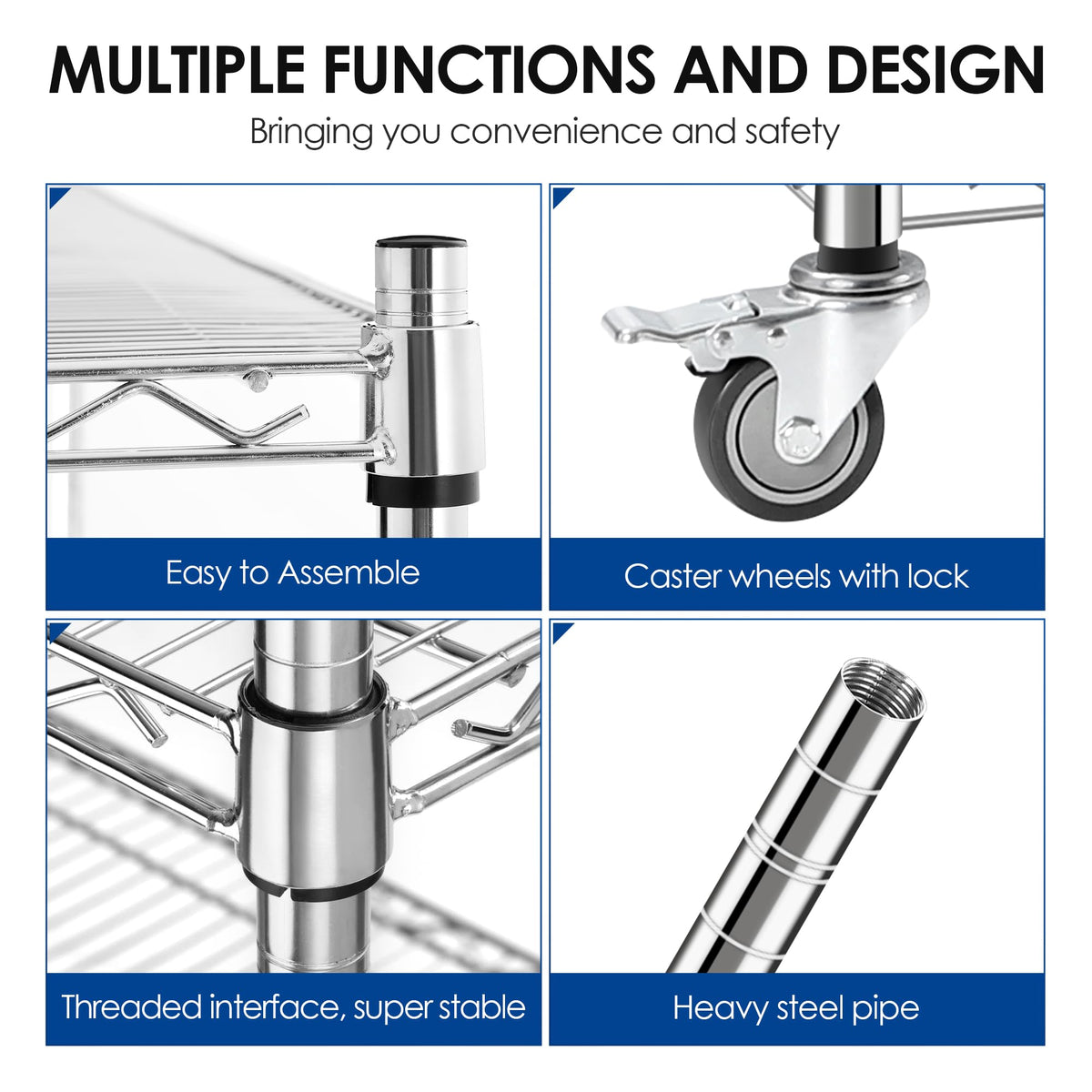 MULTIPLE FUNCTIONS AND DESIGN

Bringing you convenience and safety

Easy to Assemble

Caster wheels with lock

Threaded interface, super stable

Heavy steel pipe