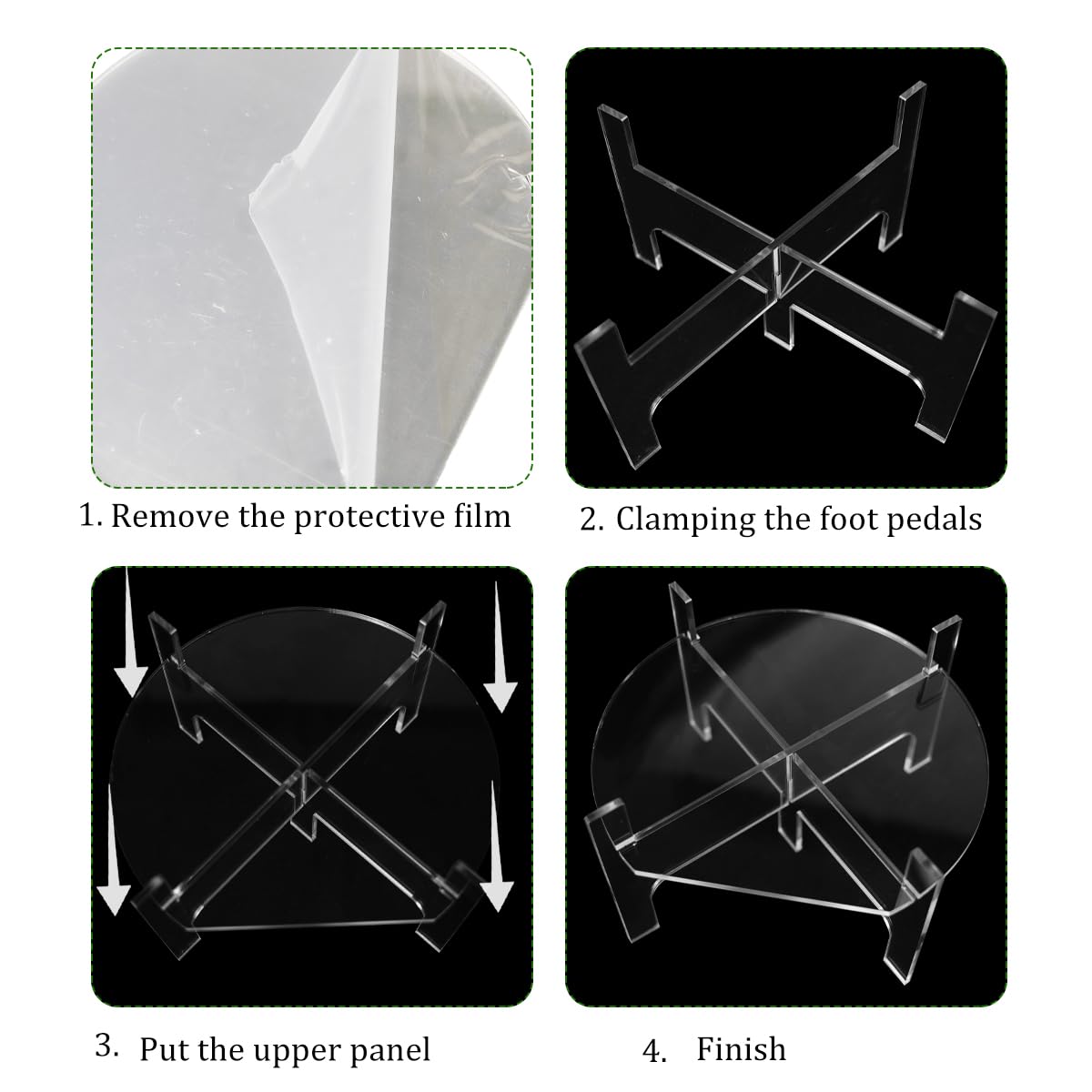 1. Remove the protective film

2. Clamping the foot pedals

3. Put the upper panel

4. Finish